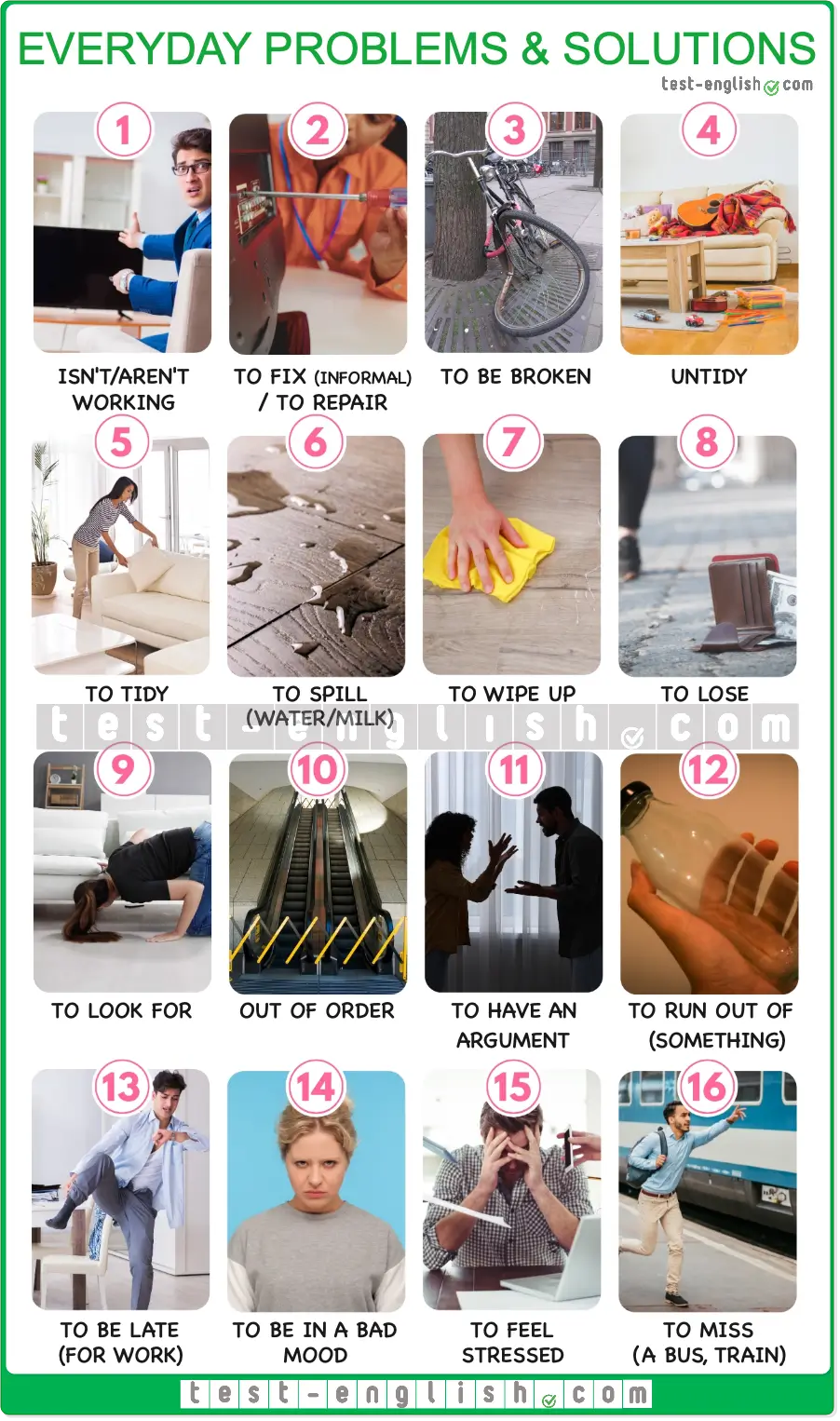 EVERYDAY PROBLEMS & SOLUTIONS

test-english.com

1
ISN'T/AREN'T WORKING

2
TO FIX (INFORMAL) / TO REPAIR

3
TO BE BROKEN

4
UNTIDY

5
TO TIDY

6
TO SPILL (WATER/MILK)

7
TO WIPE UP

8
TO LOSE

test-english.com

9
TO LOOK FOR

10
OUT OF ORDER

11
TO HAVE AN ARGUMENT

12
TO RUN OUT OF (SOMETHING)

13
TO BE LATE (FOR WORK)

14
TO BE IN A BAD MOOD

15
TO FEEL STRESSED

16
TO MISS (A BUS, TRAIN)

test-english.com